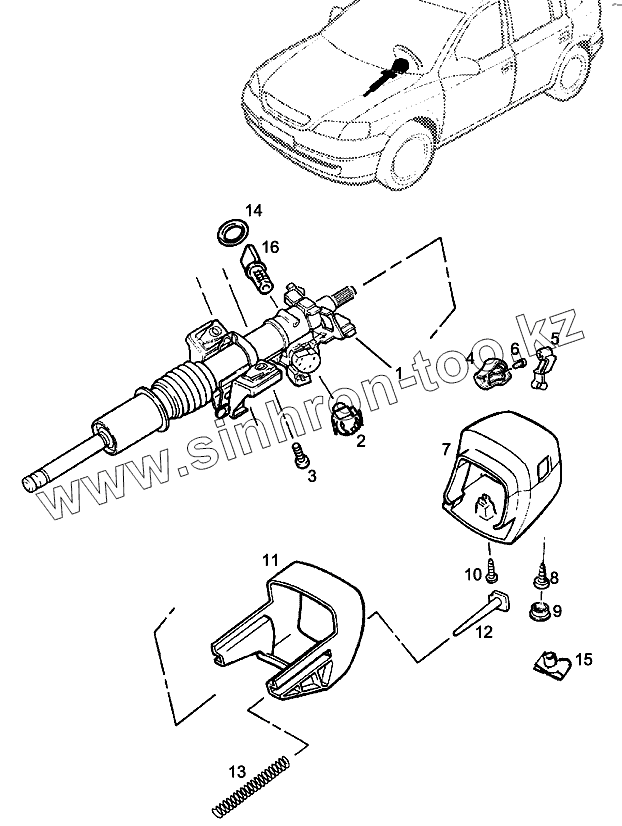 14
16
1
4
6
5
2
3
7
www.sinhron-too.kz
11
10
8
9
12
15
13