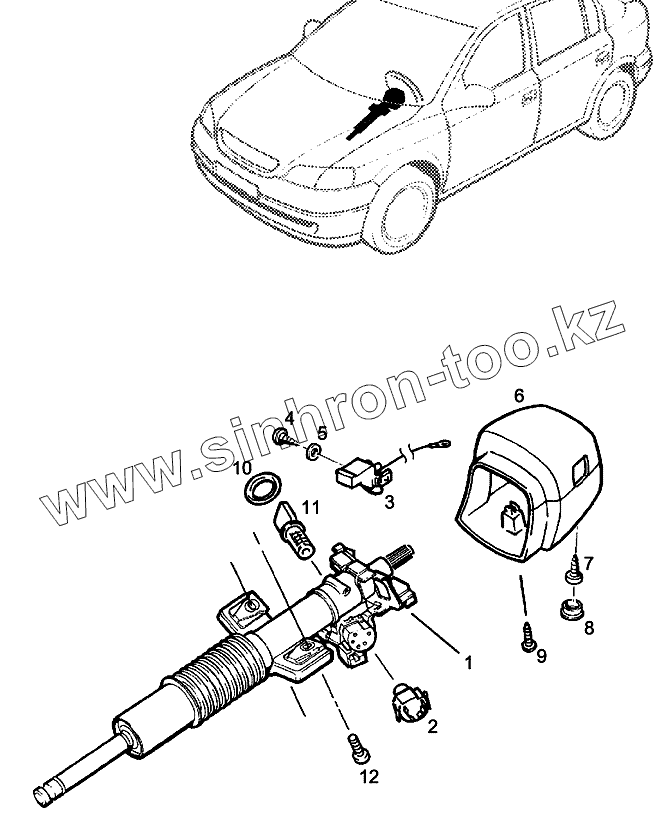 www.sinhron-too.kz

6
4
5
10
11
3
7
8
9
1
2
12