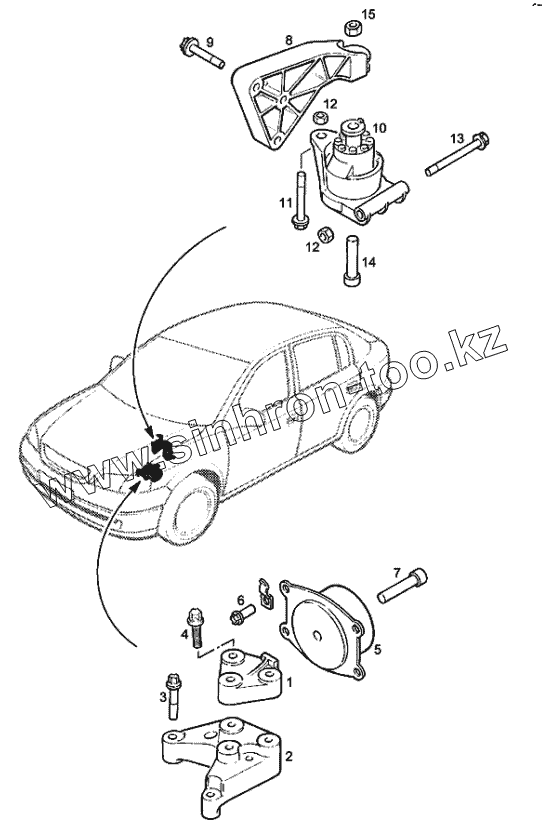 15
9
8
12
10
13
11
12
14
www.sinhron-too.kz
7
6
4
5
1
3
2