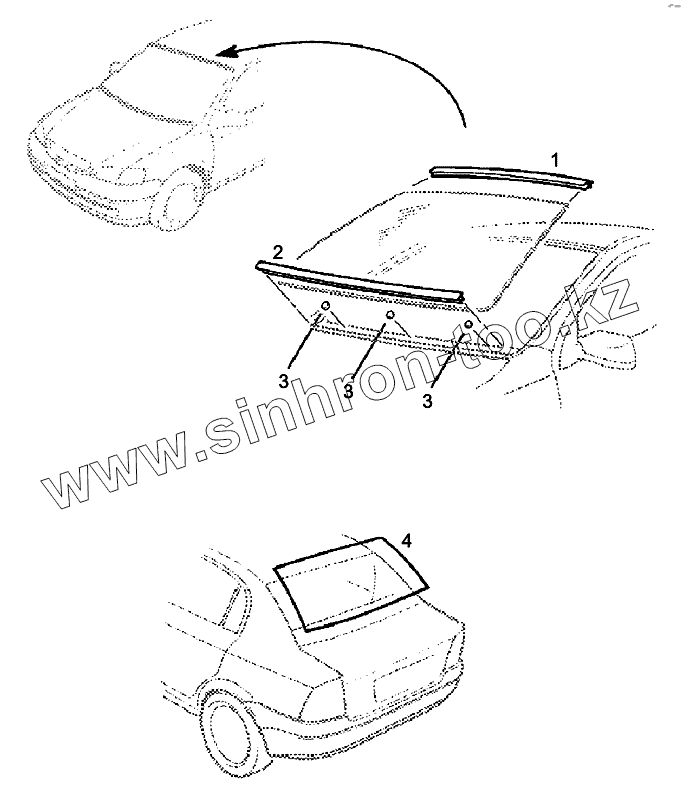 1
2
3
3
3
www.sinhron-too.kz
4