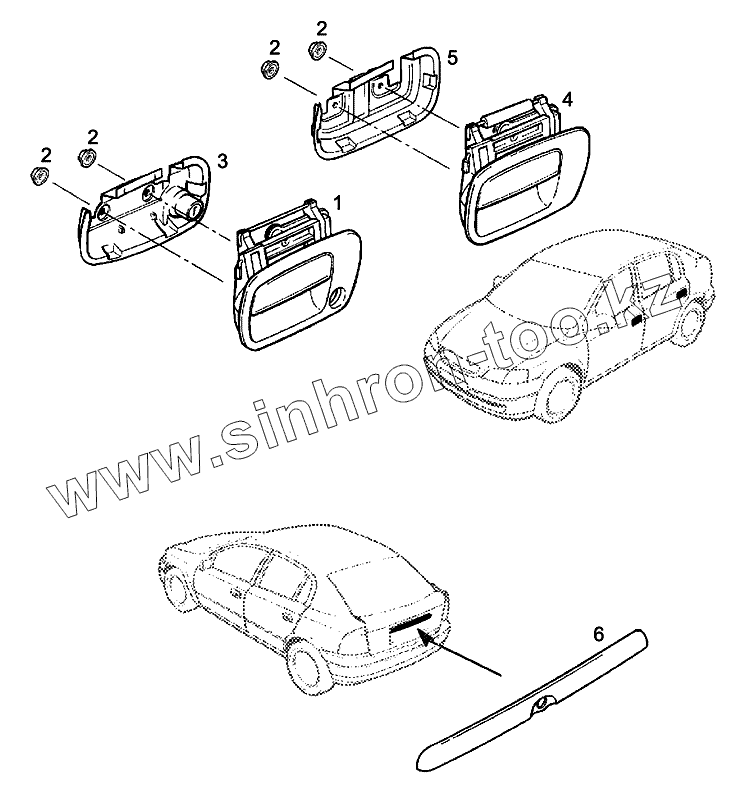 2
2
5
4
2
2
3
1
www.sinhron-too.kz
6