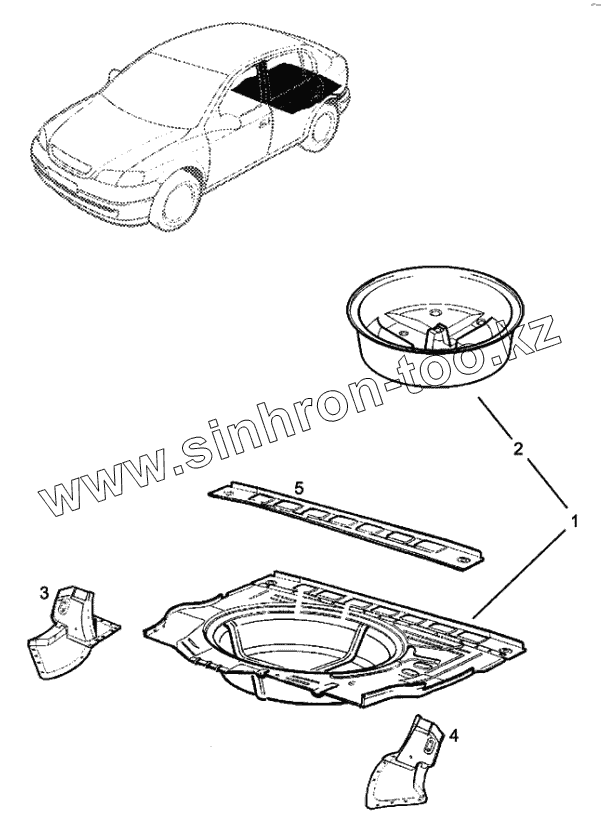 www.sinhron-too.kz
2
5
1
3
4