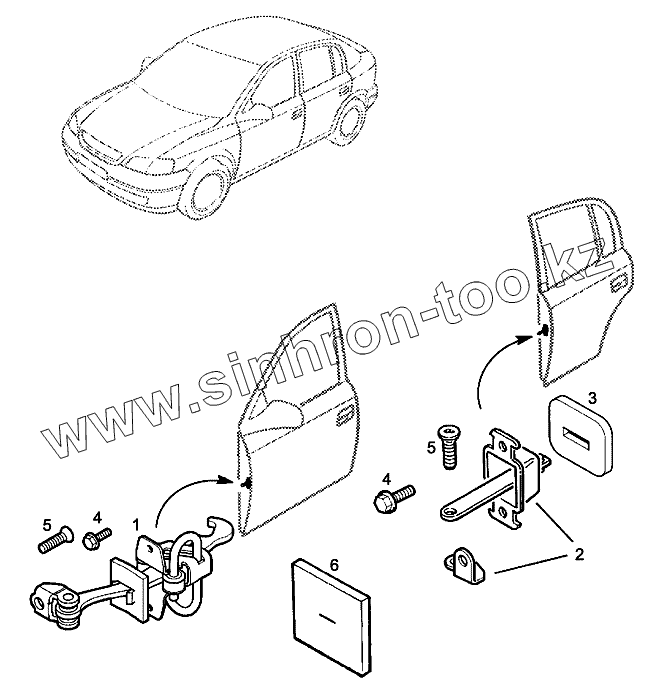 www.sinhron-too.kz
3
5
4
2
5
4
1
6