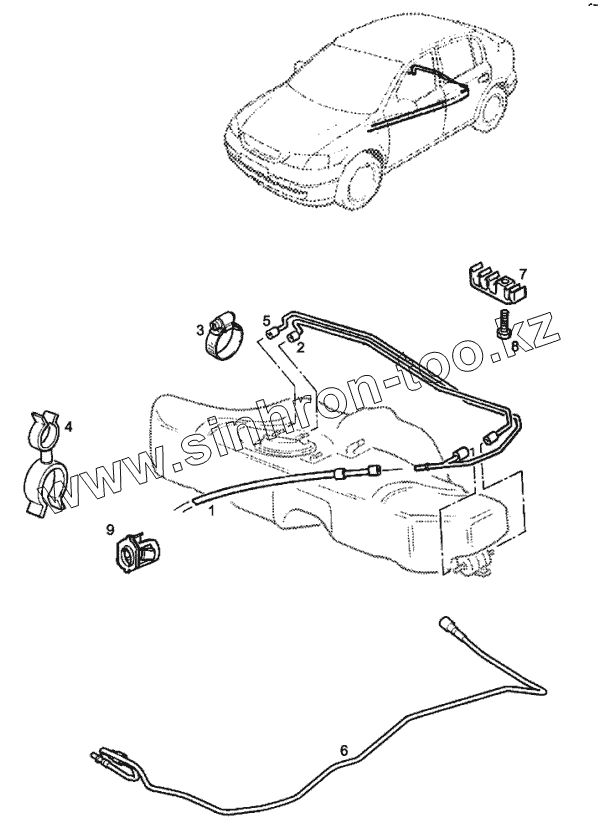 7
3
5
2
8
www.sinhron-too.kz
4
1
9
6