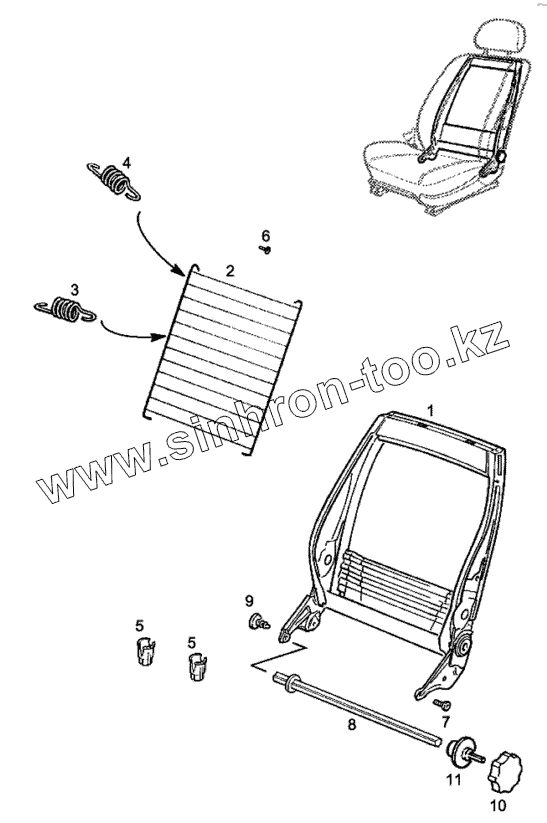 4
6
2
3
www.sinhron-too.kz
1
9
5
5
7
8
11
10