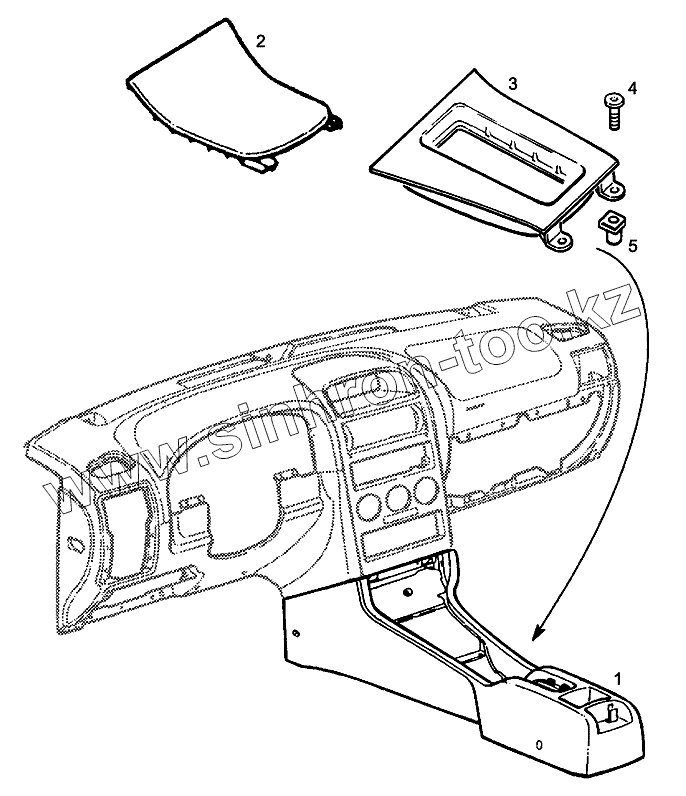 2
3
4
5
www.sinhron-too.kz
1