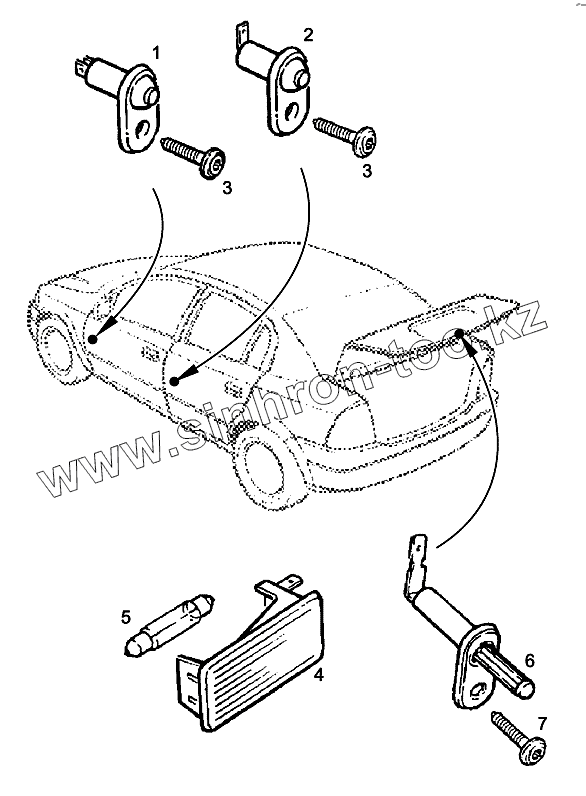 1
2
3
3
www.sinhron-too.kz
5
4
6
7