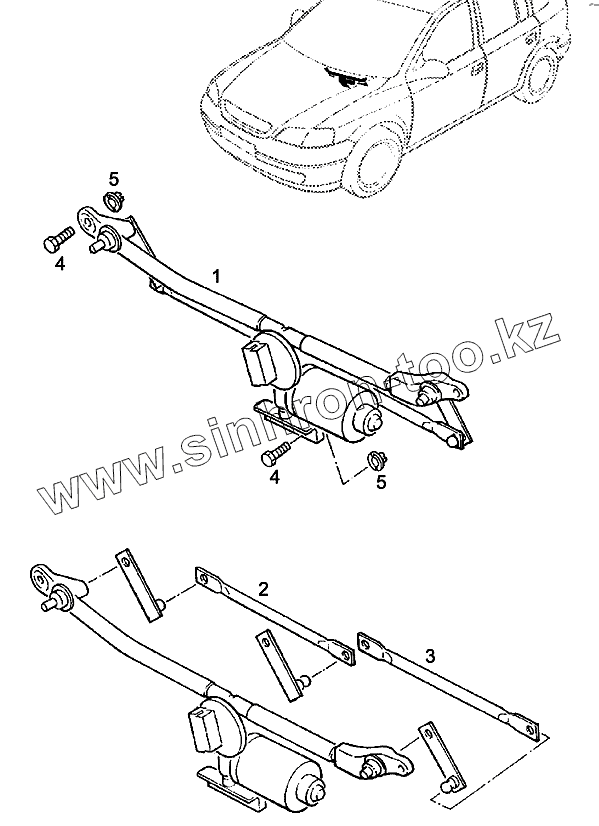 5
4
1
www.sinitron-too.kz
4
5
2
3