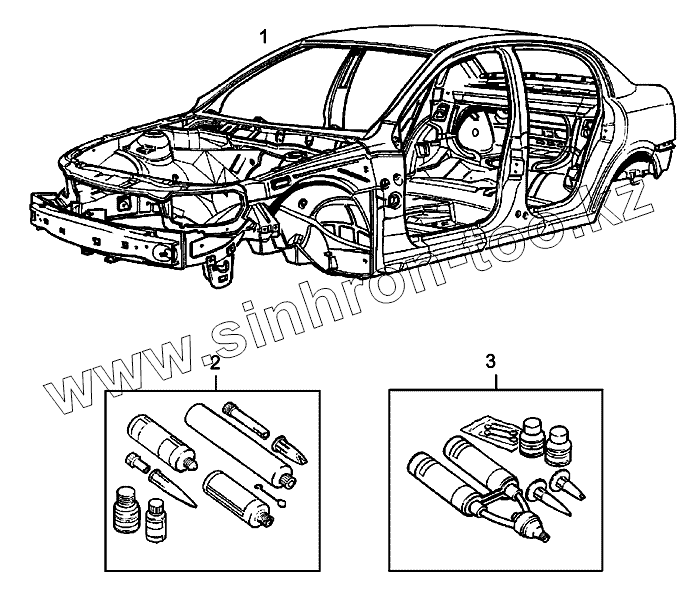 1

www.sinhron-too.kz

2

3