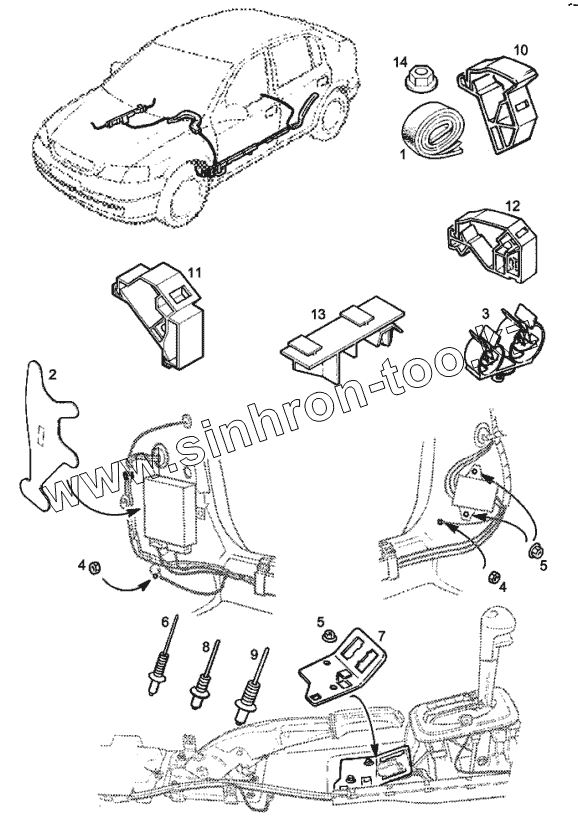 14
10
1
12
11
13
3
2
www.sinhron-too
4
5
4
6
8
9
5
7