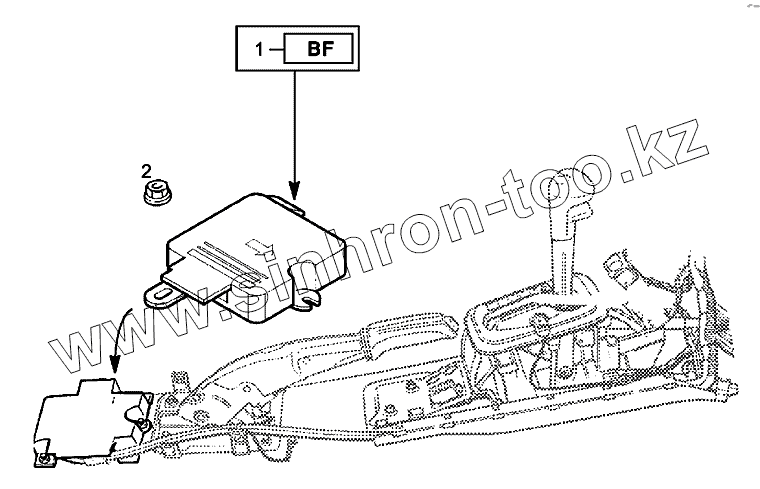 1 BF

2

www.sinhron-too.kz