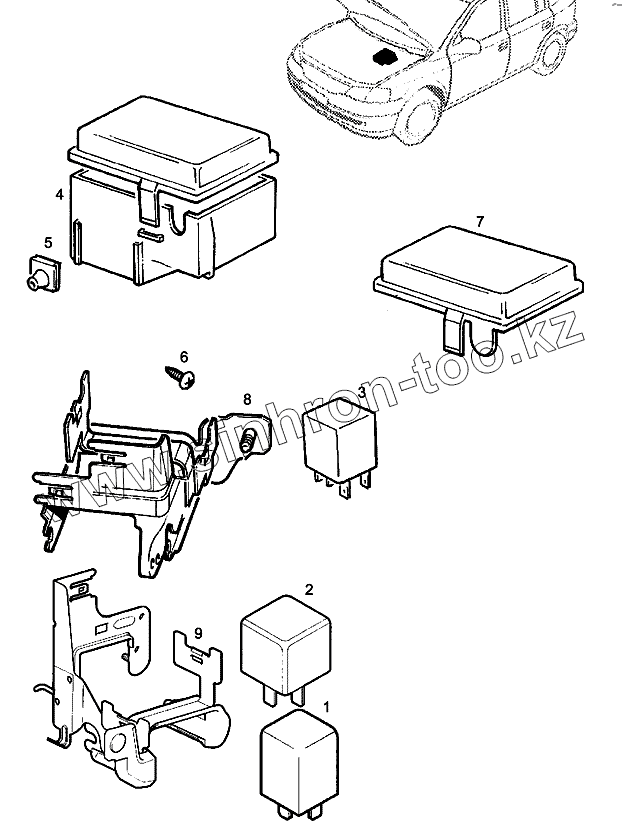 4
5
7
6
8
3
www.sinhron-too.kz
2
9
1