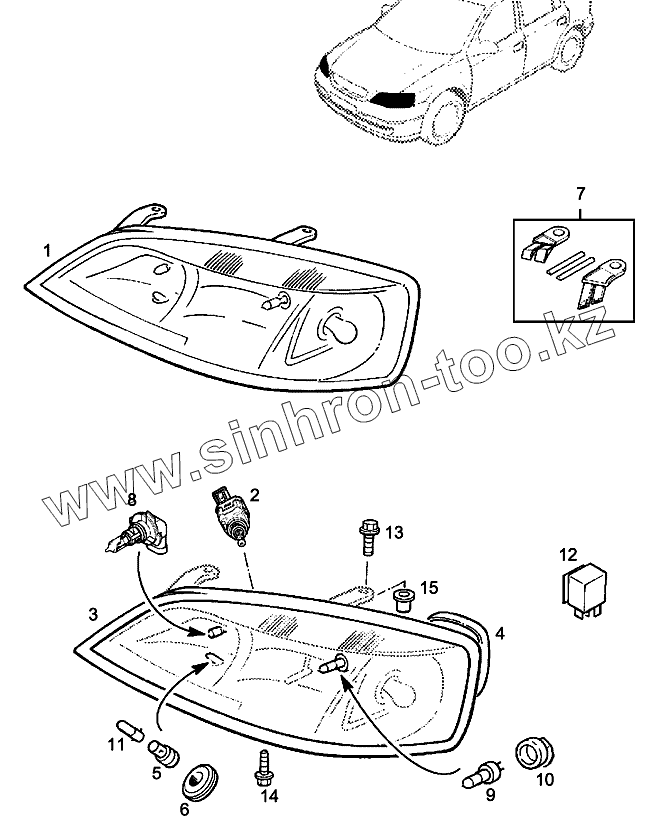 7

1

www.sinhron-too.kz

8

2

13

12

15

3

4

11

5

6

14

9

10