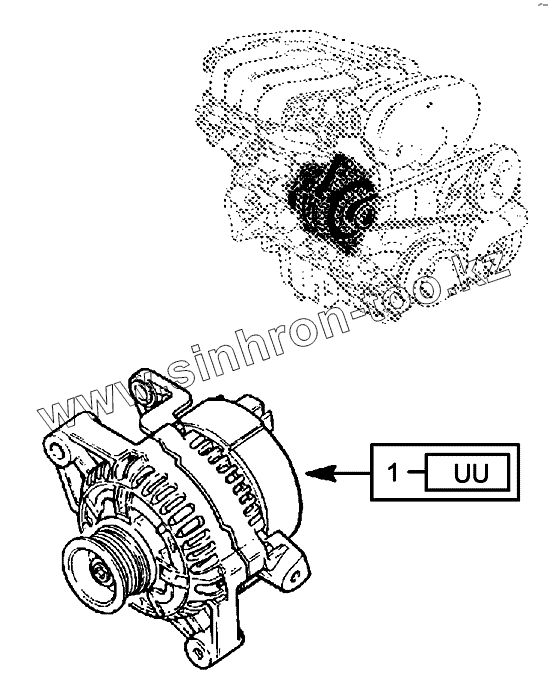 www.sinhron-too.kz

1 UU