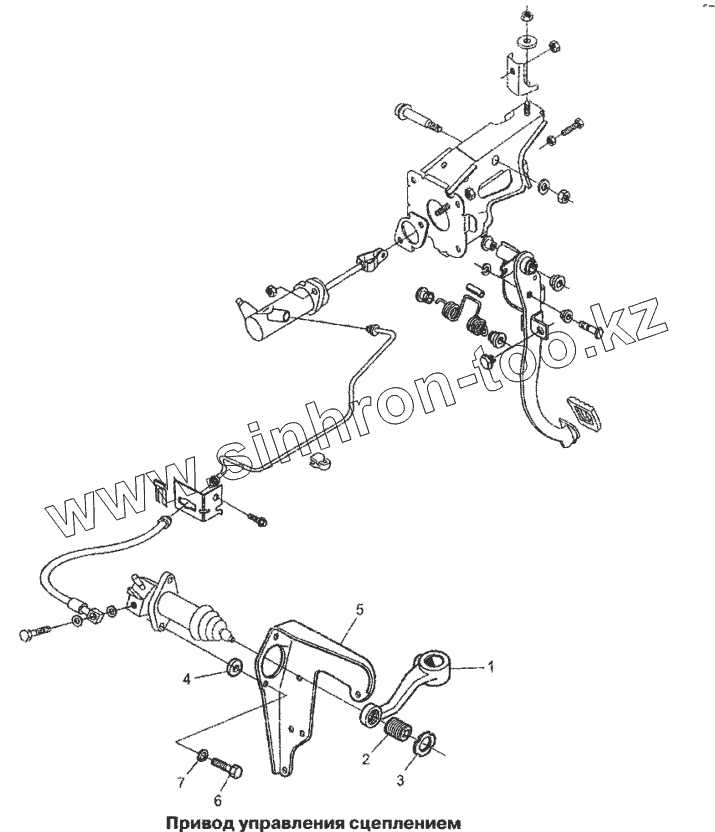 www.sinhron-too.kz

5
1
4
2
3
7
6

Привод управления сцеплением