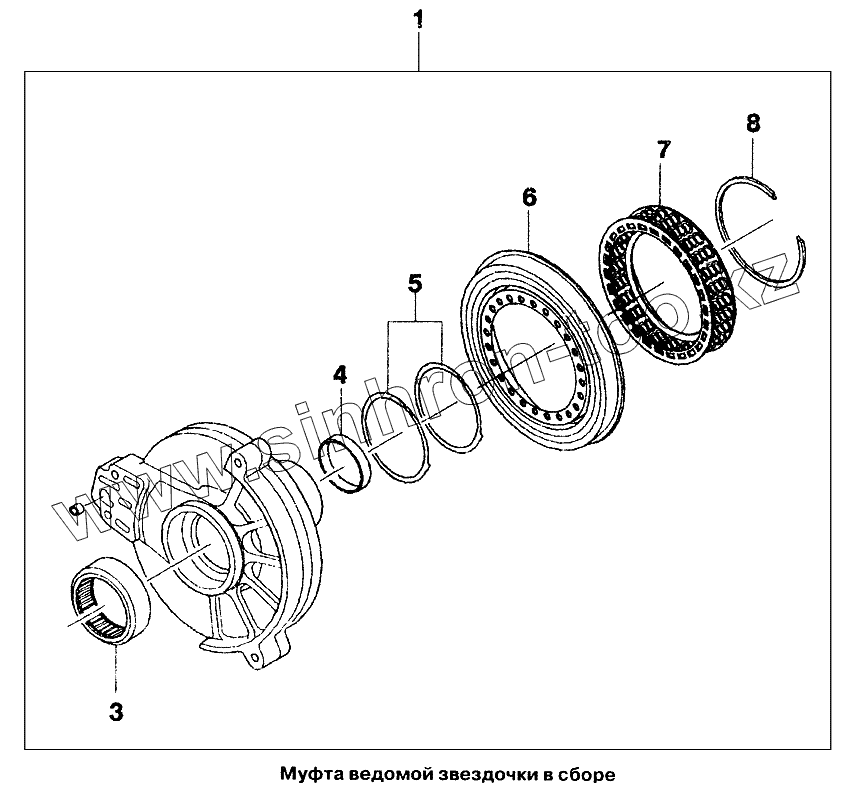 1

8

7

6

5

4

3

www.sinhron-to.kz

Муфта ведомой звездочки в сборе