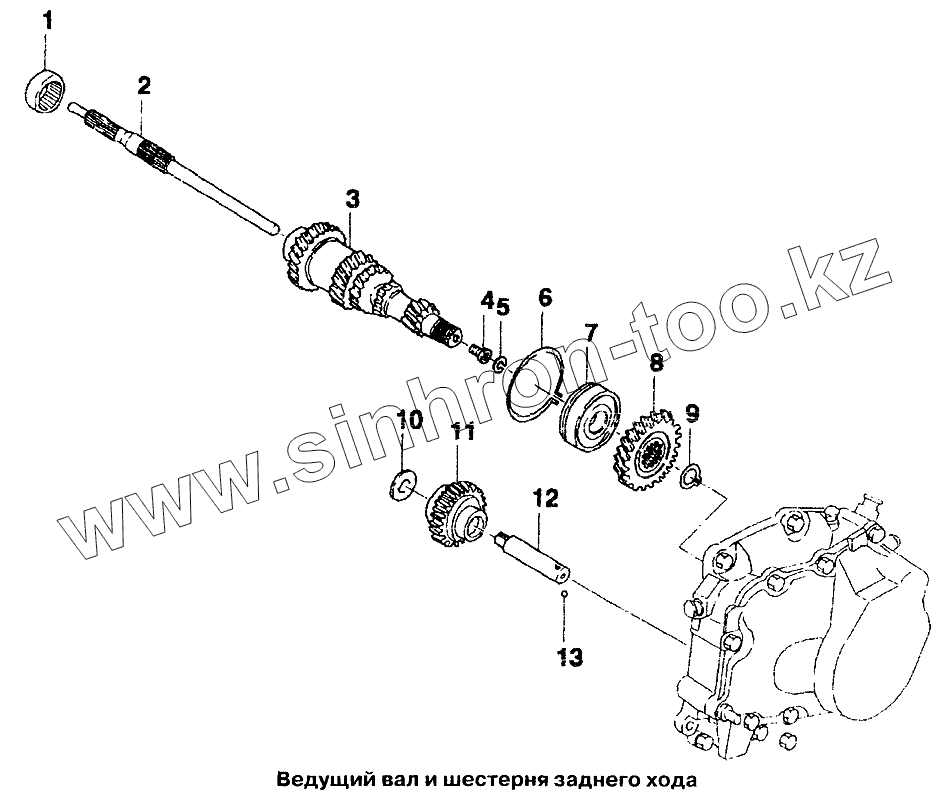 1
2
3
4
5
6
7
8
9
10
11
12
13
www.sinhron-too.kz
Ведущий вал и шестерня заднего хода