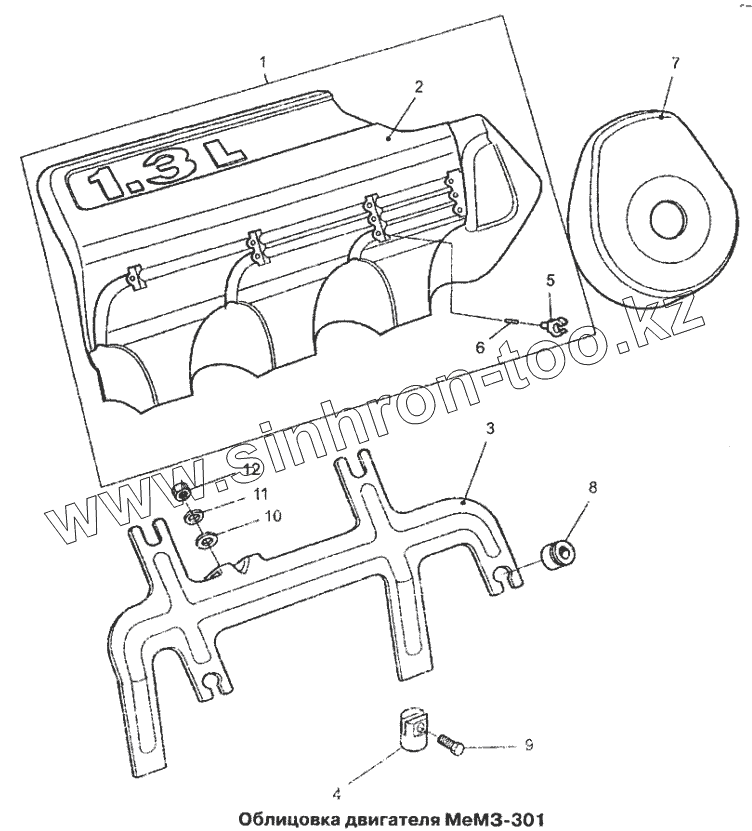 1
2
7
1.3 L
5
6
www.sinhron-too.kz
3
12
11
10
8
9
4
Облицовка двигателя МеМЗ-301