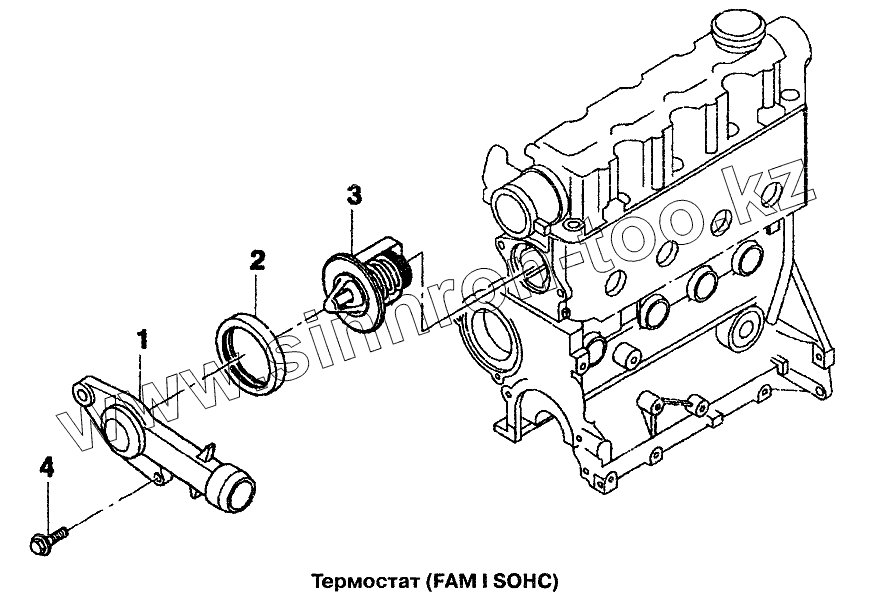 3

2

1

4

www.simron-too.kz

Термостат (FAM I SOHC)