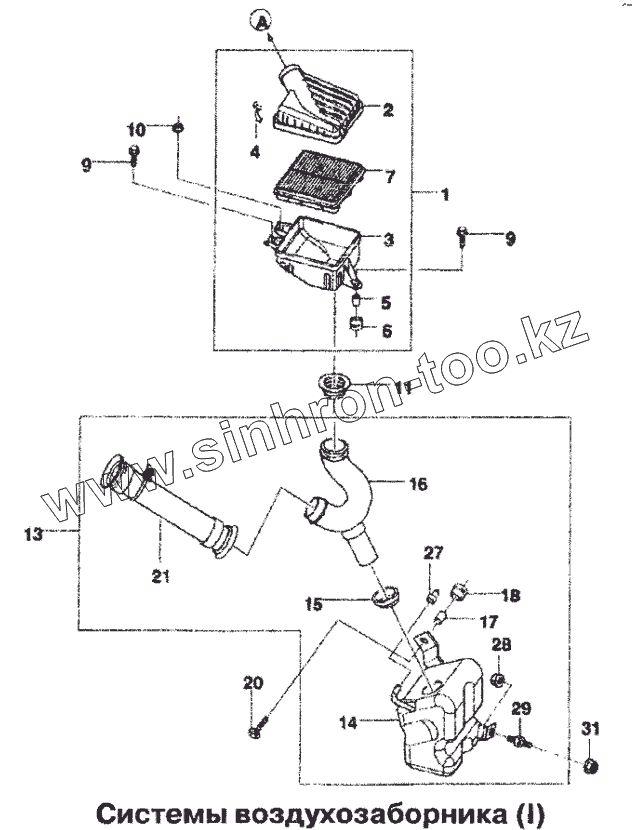 A

2

10

4

9

7

1

3

9

5

6

www.sinhron-too.kz

11

16

13

21

27

15

18

17

28

20

14

29

31

Системы воздухозаборника (I)