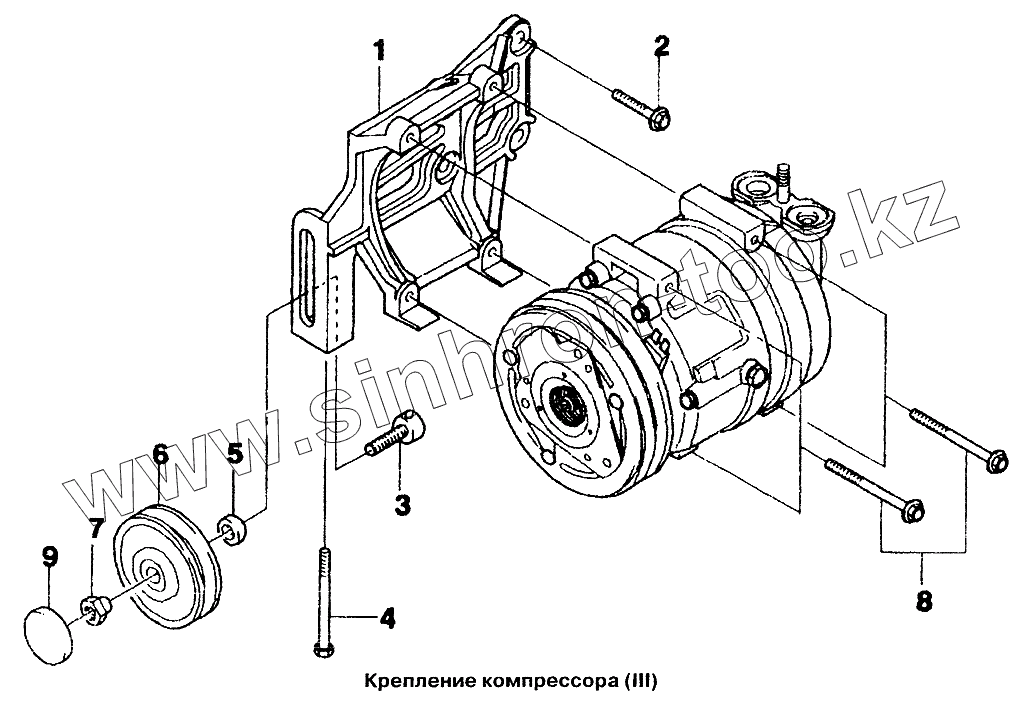 1
2
www.sinhron-too.kz
6
5
7
9
3
4
8
Крепление компрессора (III)