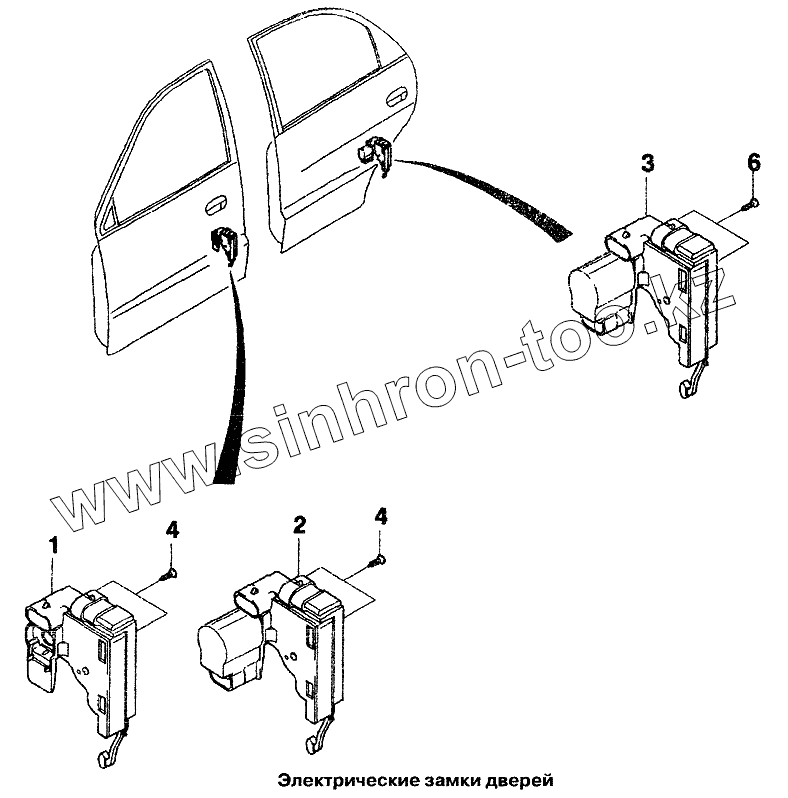 3
6
www.sinhron-too.kz
1
4
2
4
Электрические замки дверей