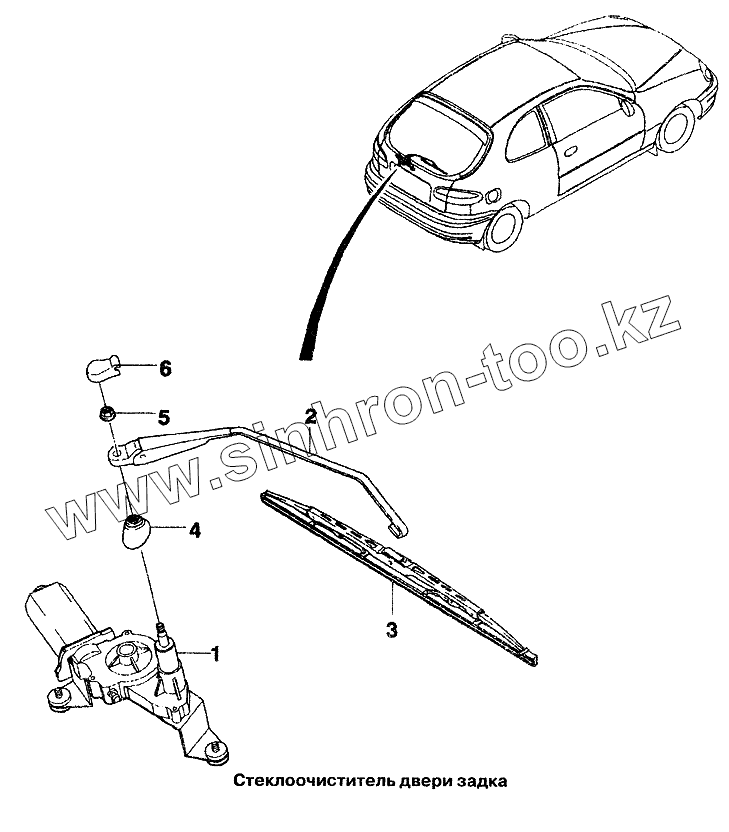 www.sinhron-too.kz

6

5

2

4

3

1

Стеклоочиститель двери задка