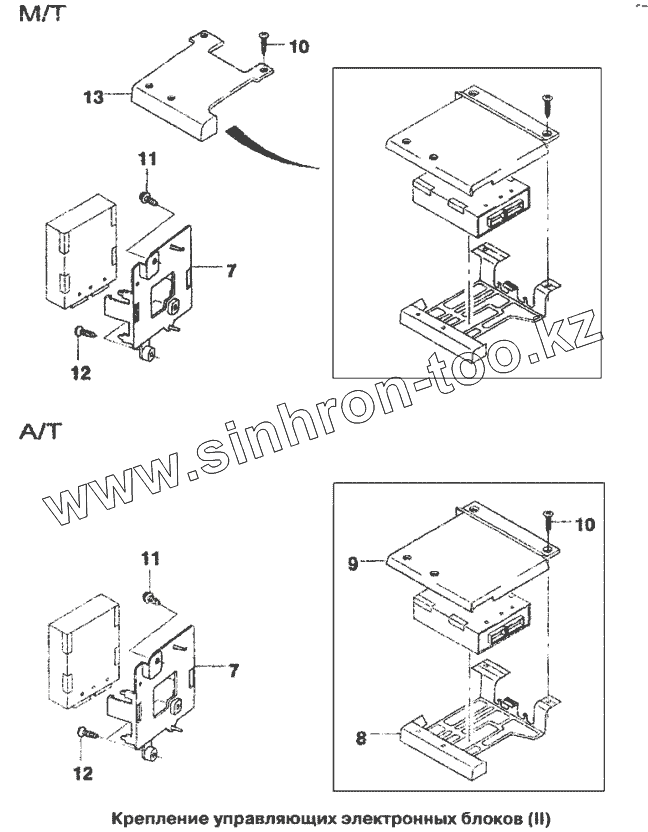 M/T

10

13

11

7

12

www.sinhron-too.kz

A/T

10

9

11

7

8

12

Крепление управляющих электронных блоков (II)