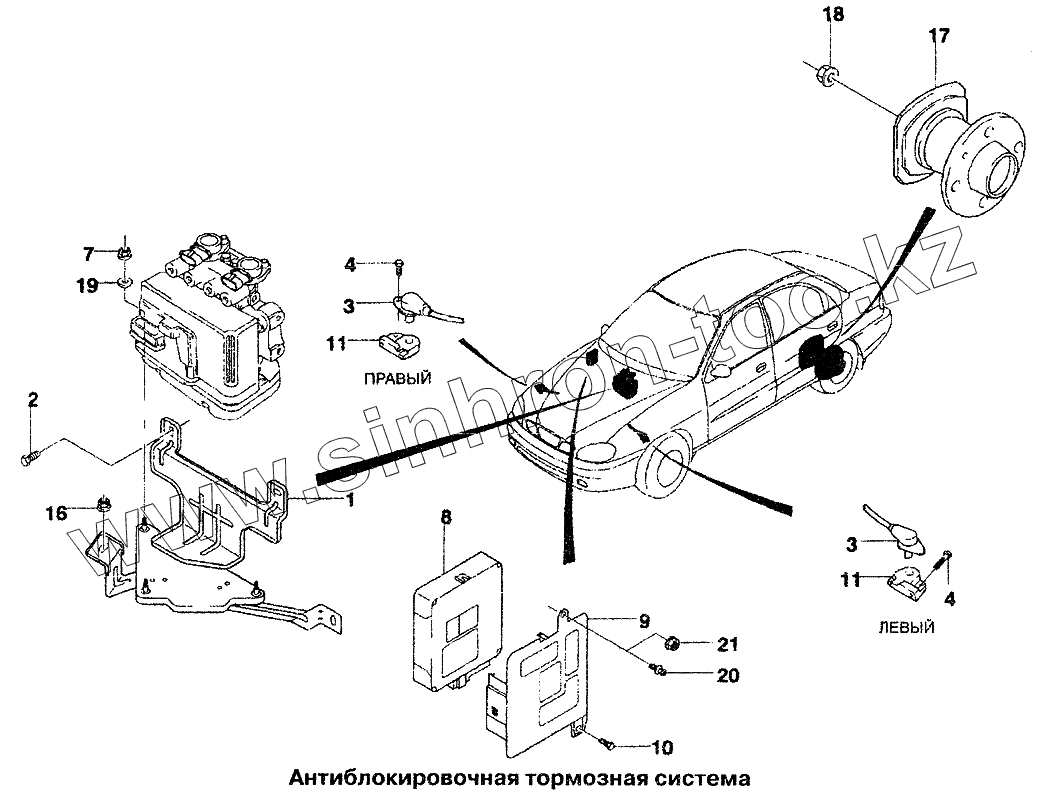 18
17
7
19
4
3
11
ПРАВЫЙ
2
16
1
8
9
21
20
10
3
11
4
ЛЕВЫЙ
www.sinhron-too.kz
Антиблокировочная тормозная система