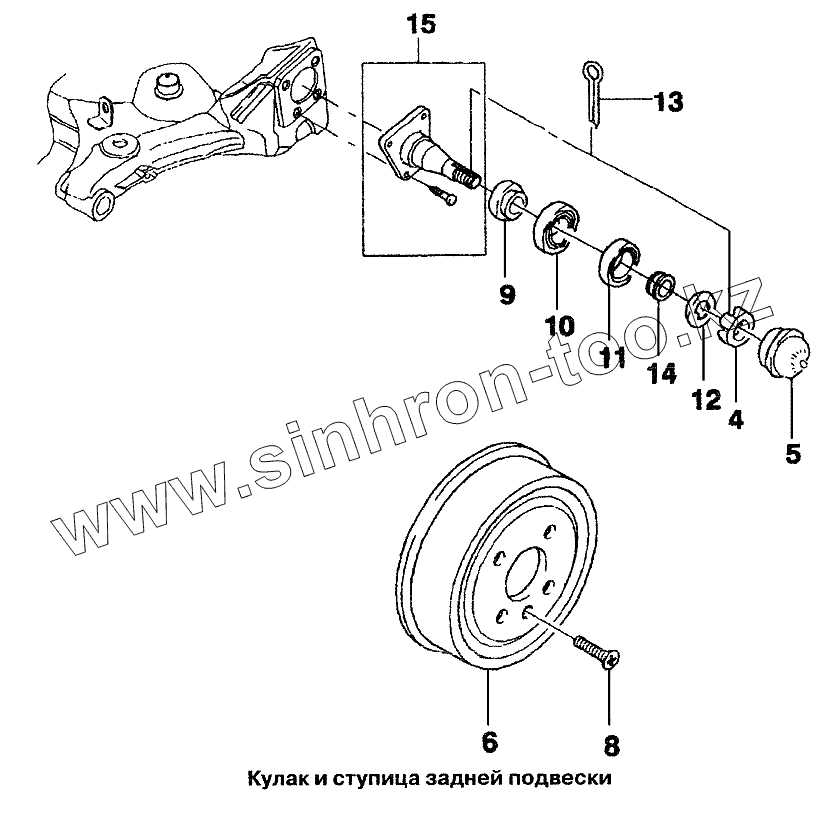 15
13
9
10
11
14
12
4
5
www.sinhron-too.kz
6
8
Кулак и ступица задней подвески