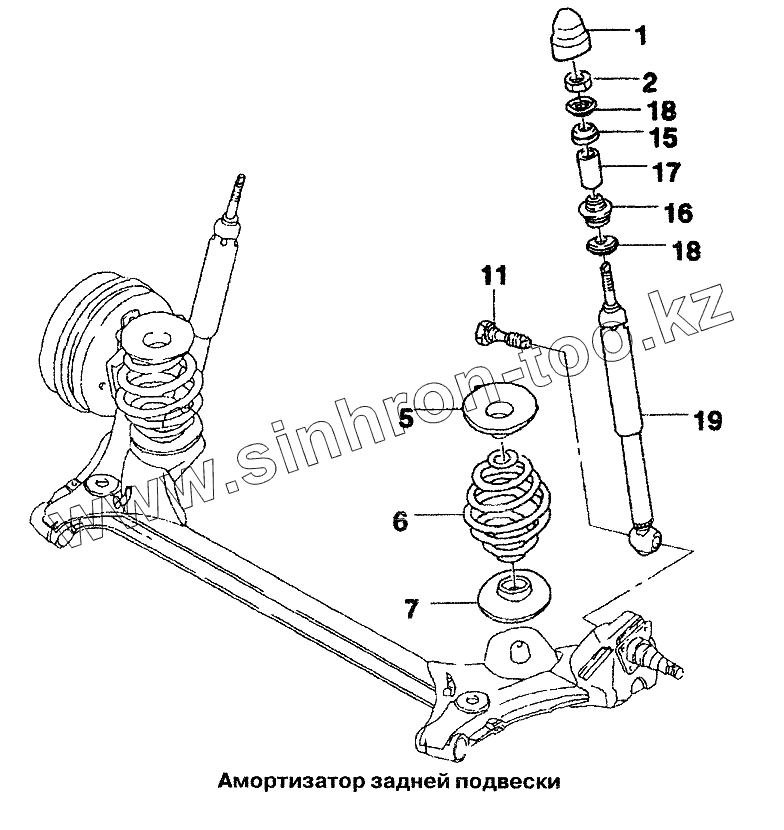 1
2
18
15
17
16
18
11
19
5
6
7

www.sinhron-too.kz

Амортизатор задней подвески