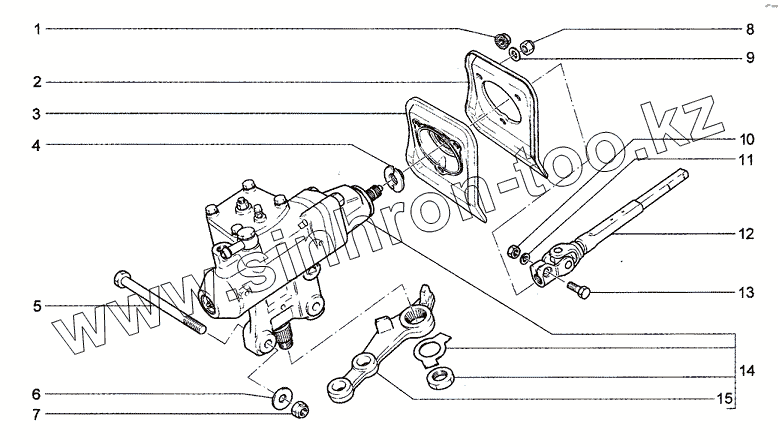 1
2
3
4
5
6
7
8
9
10
11
12
13
14
15
www.sinhron-too.kz