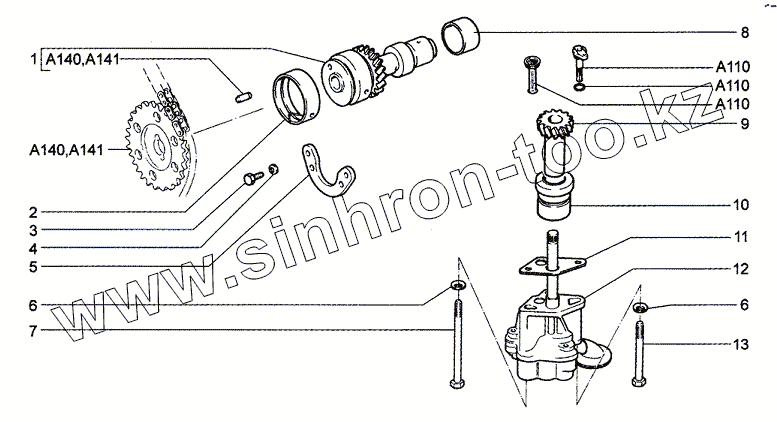 1 A140,A141

A140,A141

2

3

4

5

6

7

8

A110

A110

A110

9

10

11

12

6

13

www.sinhron-too.kz