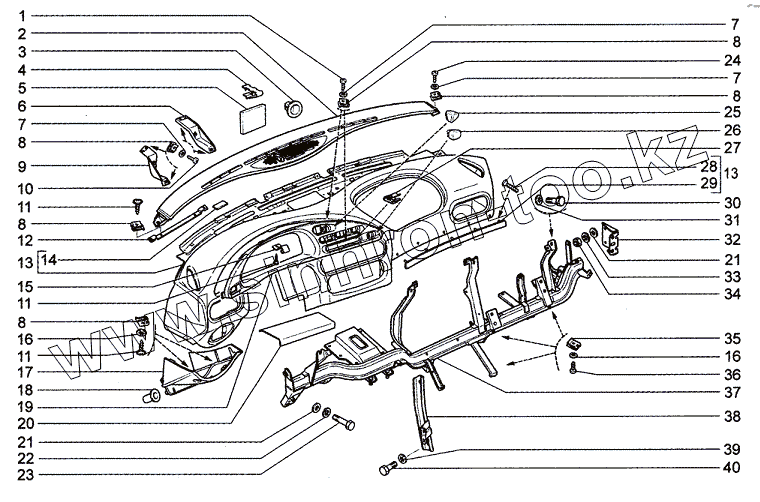 1
2
3
4
5
6
7
8
9
10
11
8
12
13 14
15
11
8
16
11
17
18
19
20
21
22
23

7
8
24
7
8
25
26
27
28
29 13
30
31
32
21
33
34
35
16
36
37
38
39
40

www.simontoo.kz