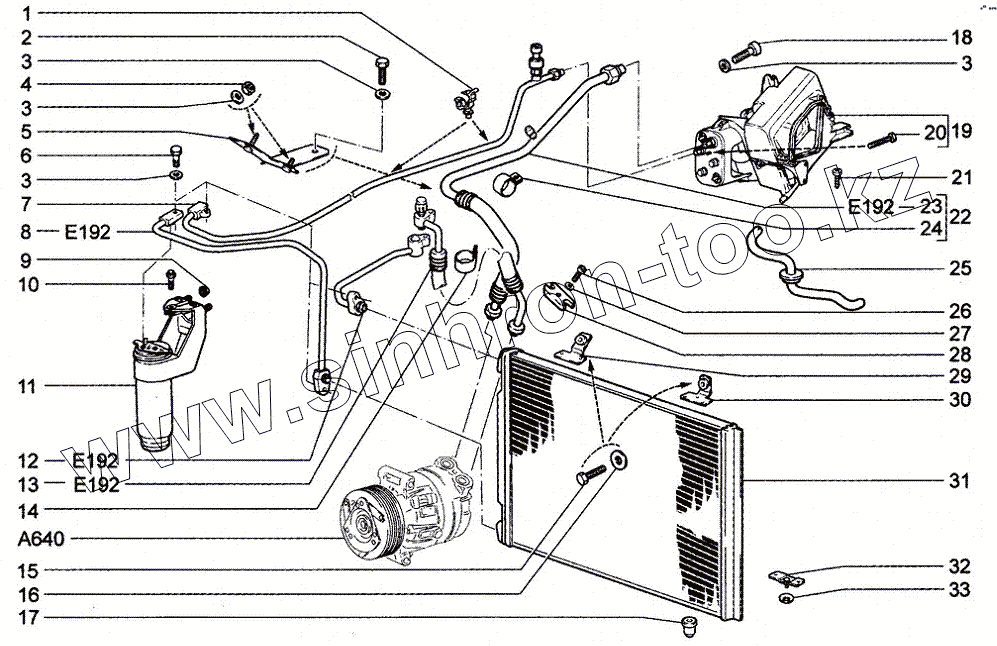 1
2
3
4
3
5
6
3
7
8 E192
9
10
11
12 E192
13 E192
14
A640
15
16
17
18
3
20 19
21
E192 23
22
24
25
26
27
28
29
30
31
32
33
www.sinhron-too.kz