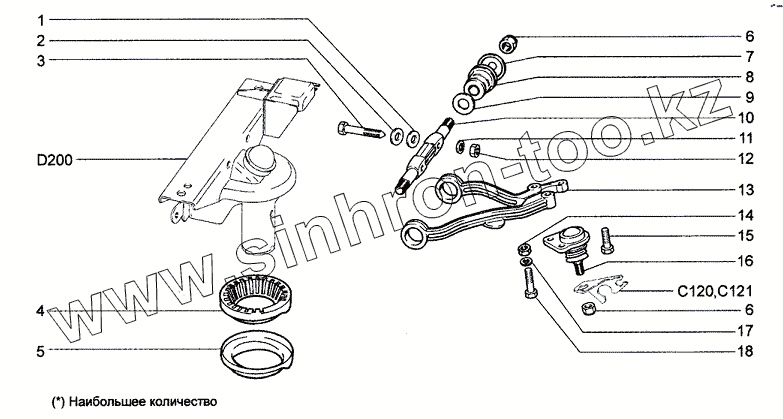 1
2
3
D200
4
5
6
7
8
9
10
11
12
13
14
15
16
C120,C121
6
17
18
www.sinhron-too.kz
(*) Наибольшее количество