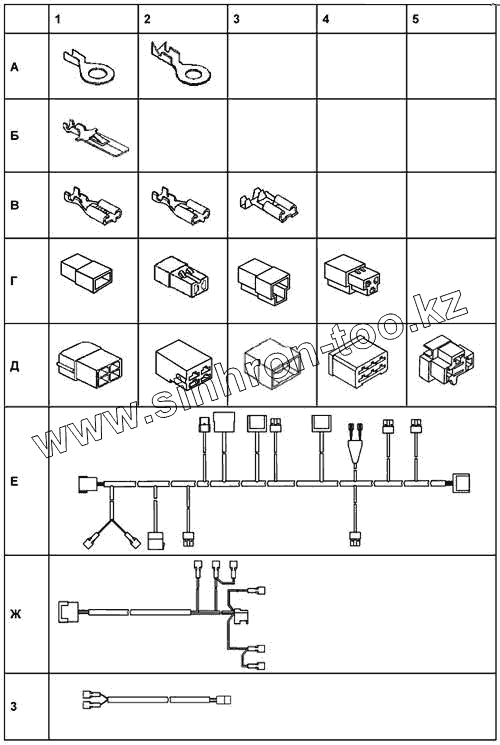 | | 1 | 2 | 3 | 4 | 5 |
|---|---|---|---|---|---|
| А | | | | | |
| Б | | | | | |
| В | | | | | |
| Г | | | | | |
| Д | | | | | |
| Е | | | | | |
| Ж | | | | | |
| З | | | | | |

www.sinhron-too.kz