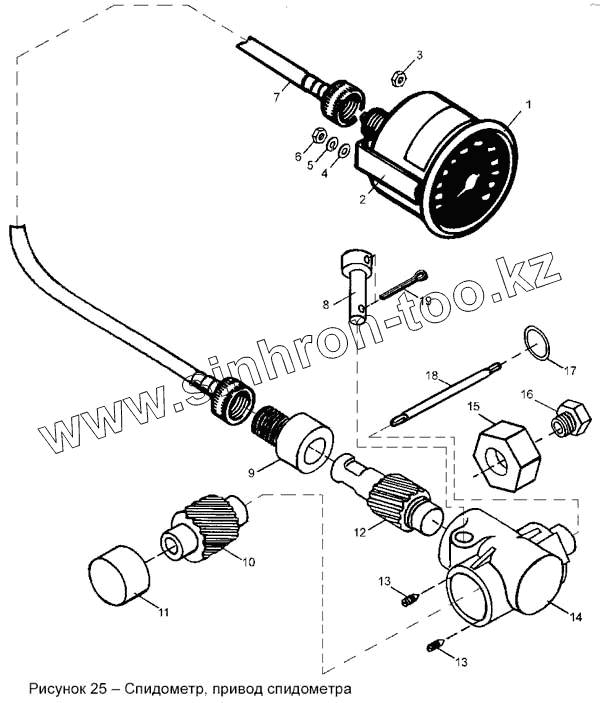 3
7
1
6
5
4
2
8
19
www.sinhron-too.kz
17
18
16
15
9
12
10
11
13
14
13

Рисунок 25 – Спидометр, привод спидометра