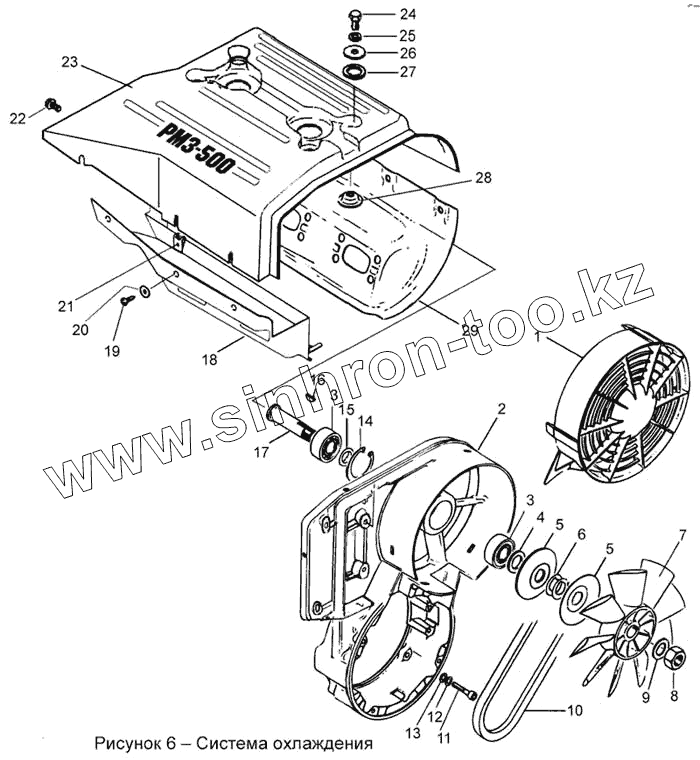 24
25
26
27
23
22
РМЗ-500
28
21
20
19
18
29
www.sinhron-too.kz
1
16
3
15
14
17
2
3
4
5
6
5
7
13
12
11
10
9
8
Рисунок 6 – Система охлаждения