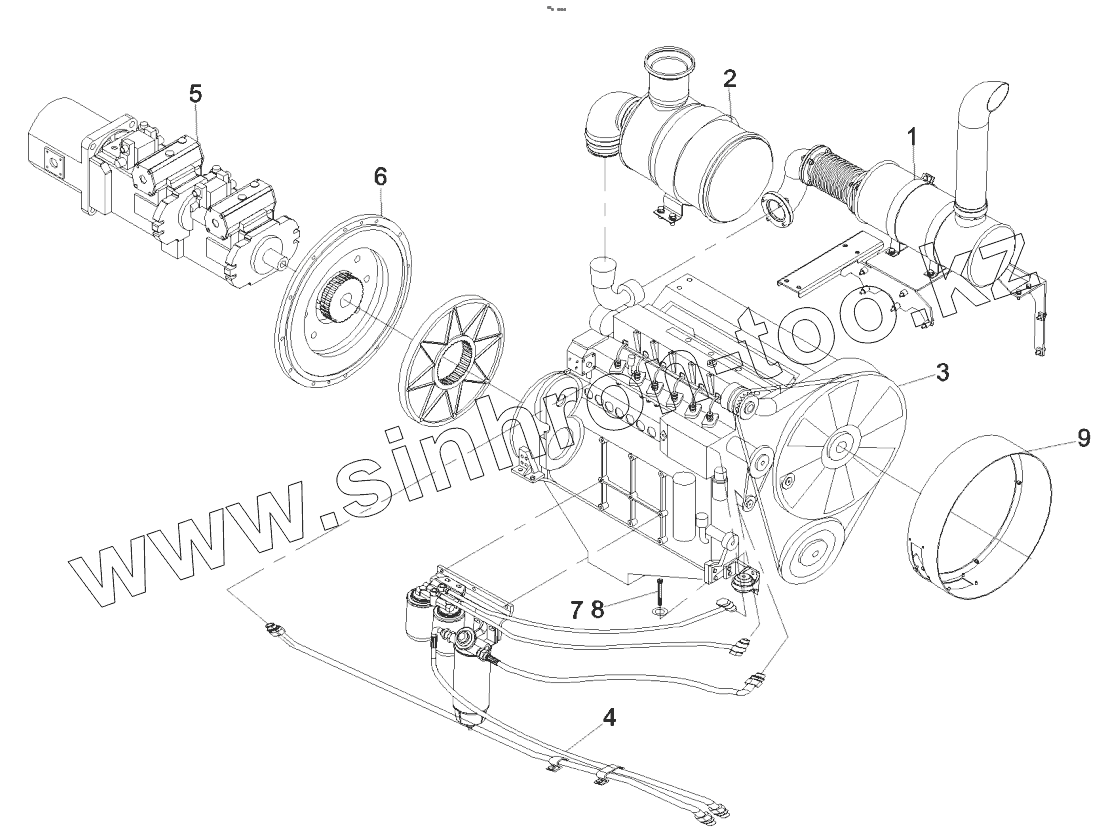 5
2
1
6
3
9
7 8
4
www.sinhrontoo.kz