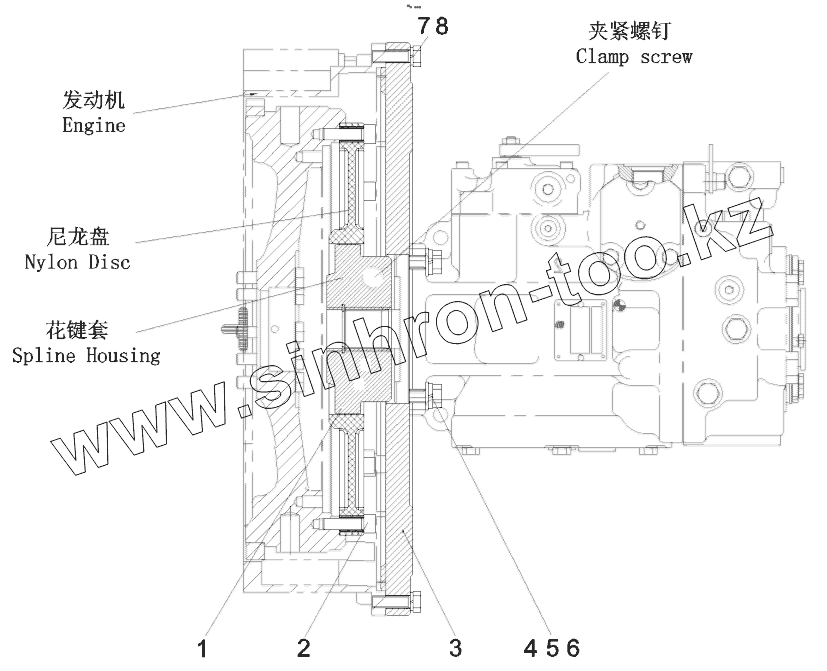 7 8

夹紧螺钉
Clamp screw

发动机
Engine

尼龙盘
Nylon Disc

花键套
Spline Housing

www.sinhron-too.kz

1

2

3

4 5 6