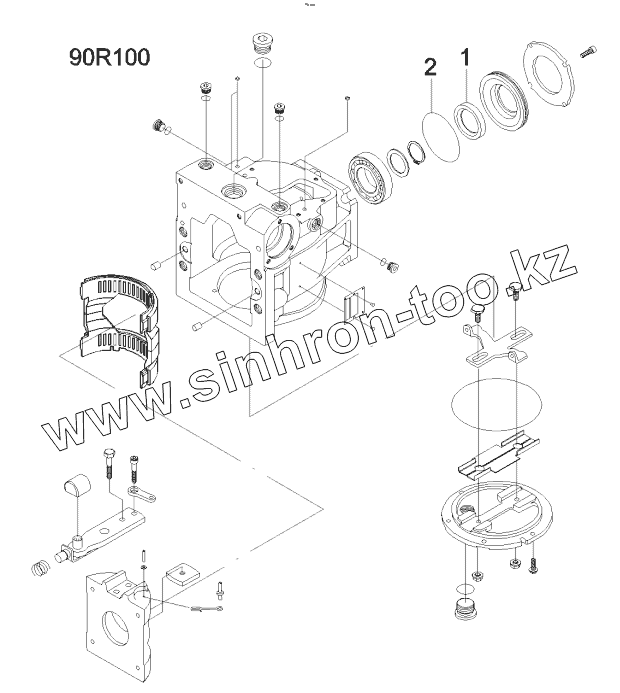 90R100

2

1

www.sinhron-too.kz