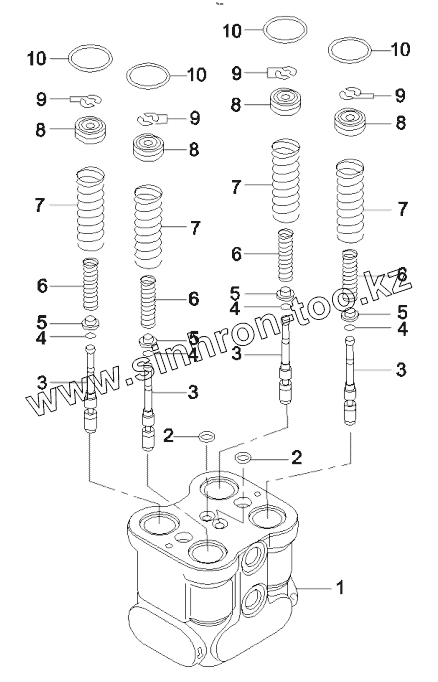 10
10
10
10
9
9
9
9
8
8
8
8
7
7
7
7
6
6
6
6
5
5
5
5
4
4
4
4
3
3
3
3
2
2
1
www.sinhron-too.kz