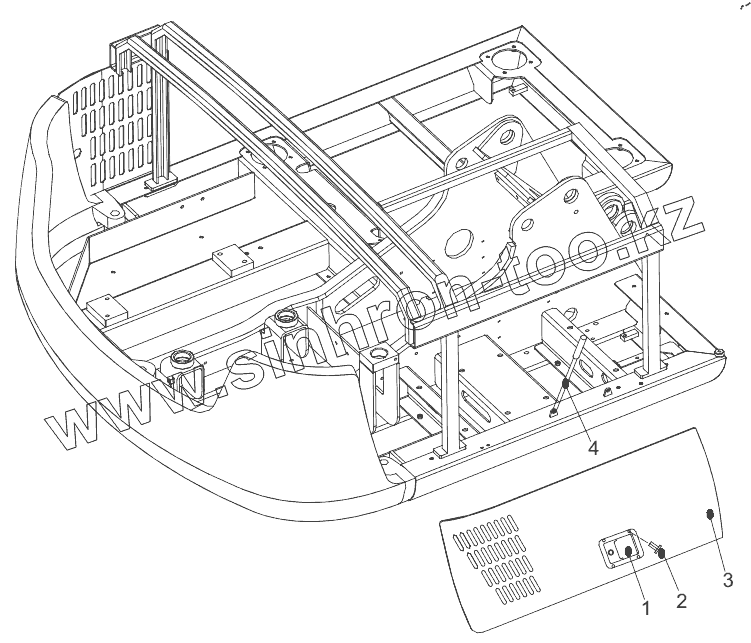 www.sinhron-too.kz

4

1

2

3