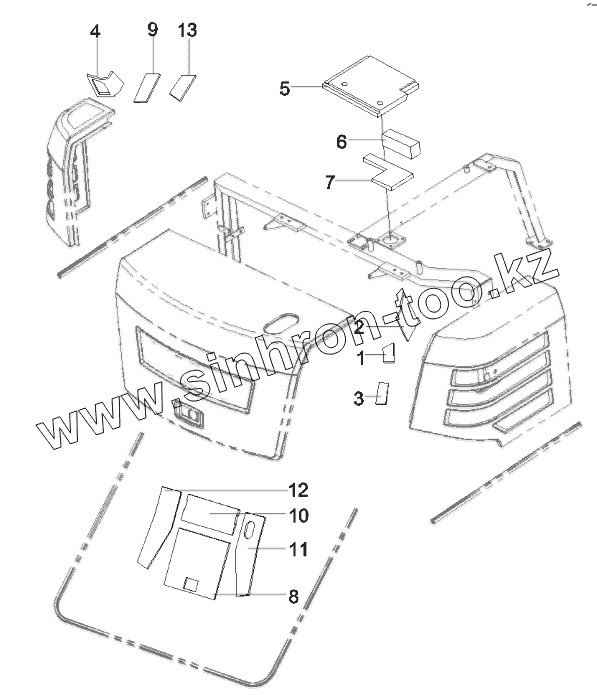 4
9
13
5
6
7
2
1
3
www.sinhron-too.kz
12
10
11
8