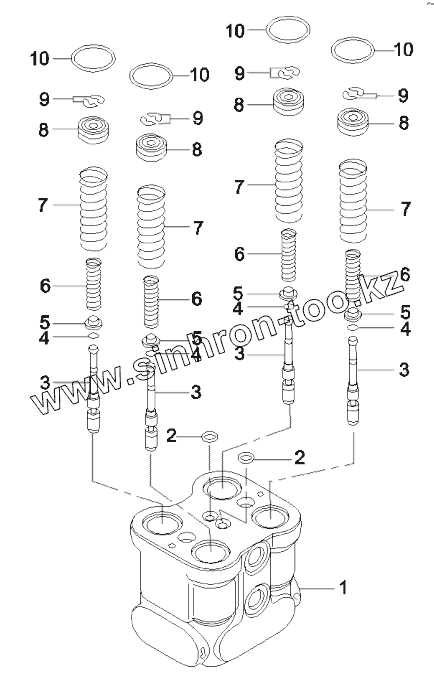 10
10
10
10
9
9
9
9
8
8
8
8
7
7
7
7
6
6
6
6
5
5
5
5
4
4
4
4
3
3
3
3
2
2
1
www.sinhron-too.kz