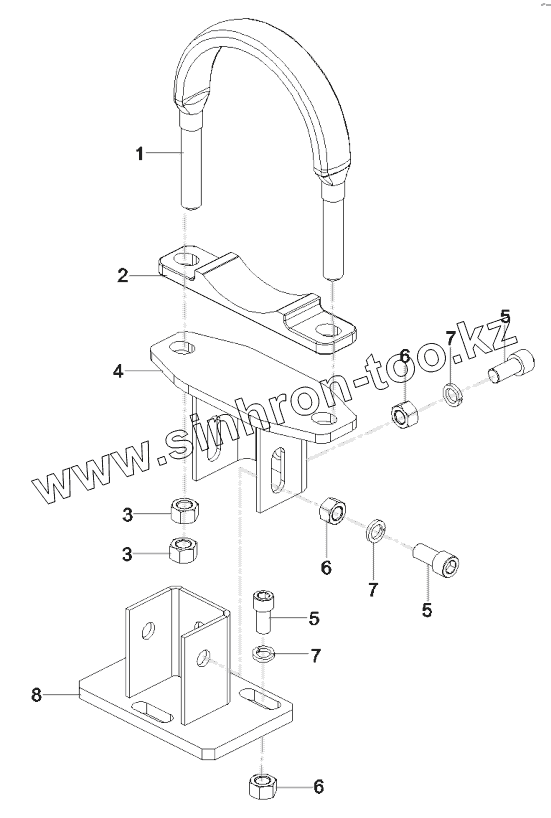 1
2
4
5
7
6
www.sinhron-too.kz
3
3
6
7
5
5
7
8
6