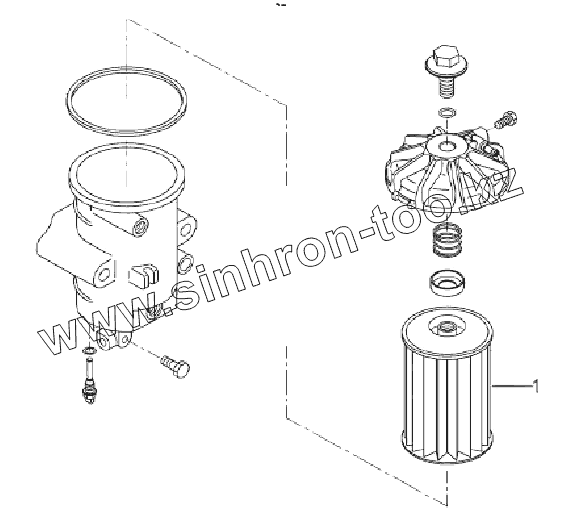 www.sinhron-too.kz

1