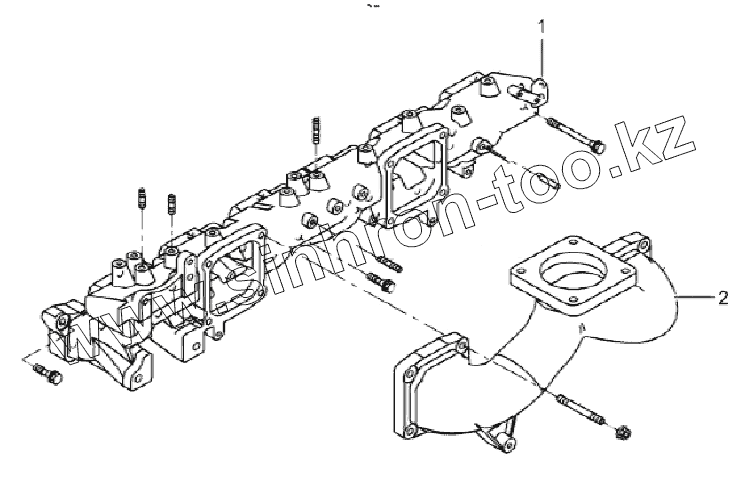 1

2

www.sinnron-too.kz