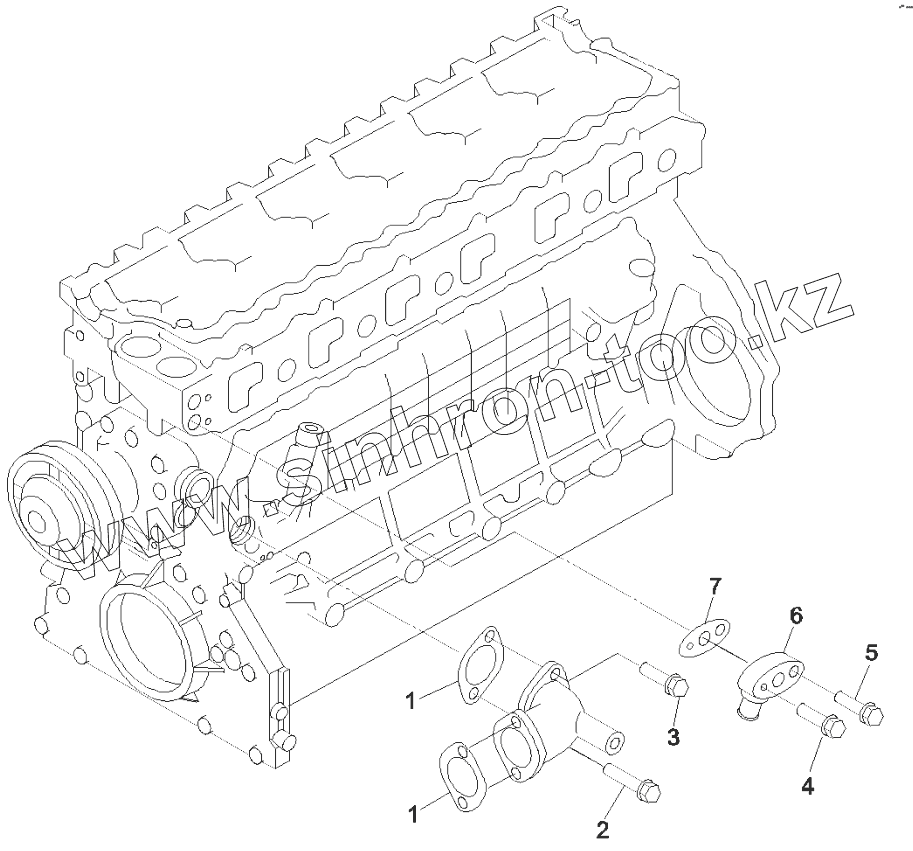 www.sinhron-too.kz

7
6
5
1
3
4
1
2